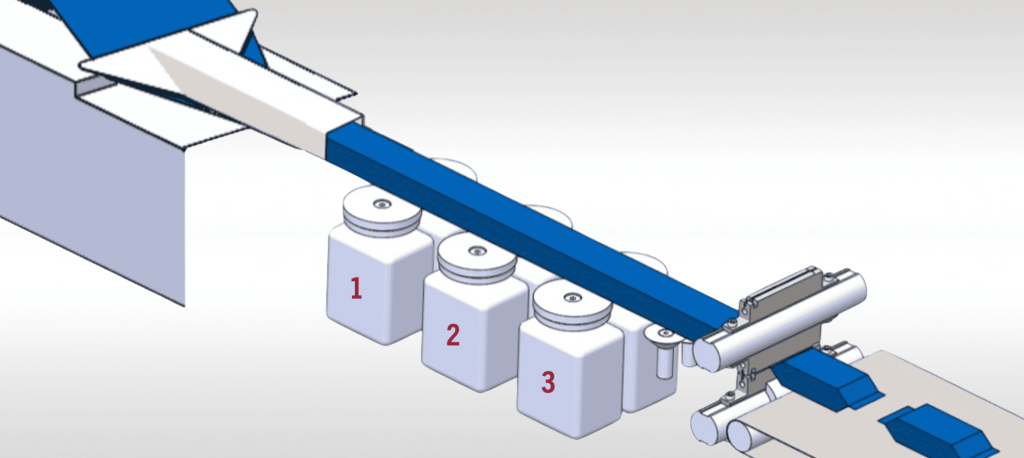 1
2
3