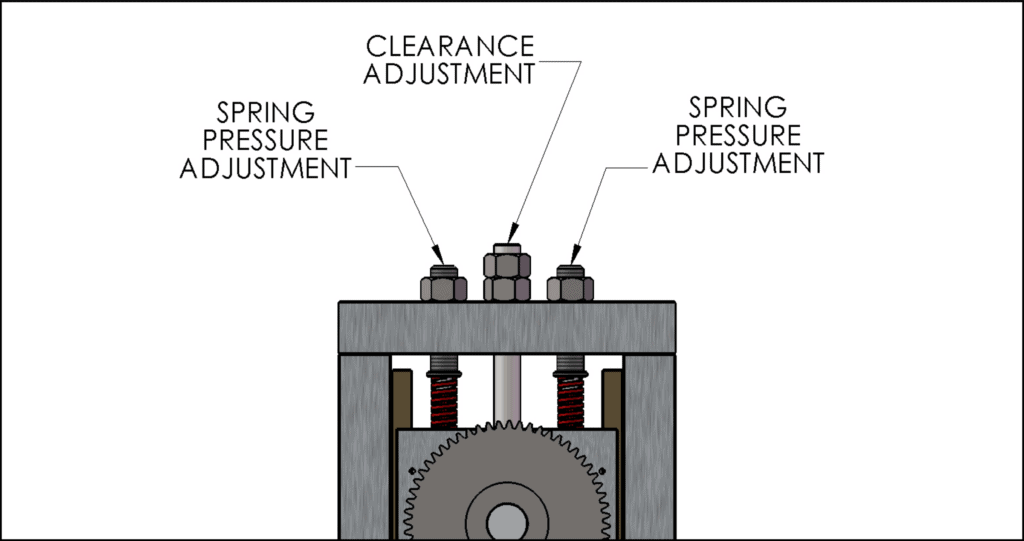 CLEARANCE ADJUSTMENT

SPRING PRESSURE ADJUSTMENT

SPRING PRESSURE ADJUSTMENT